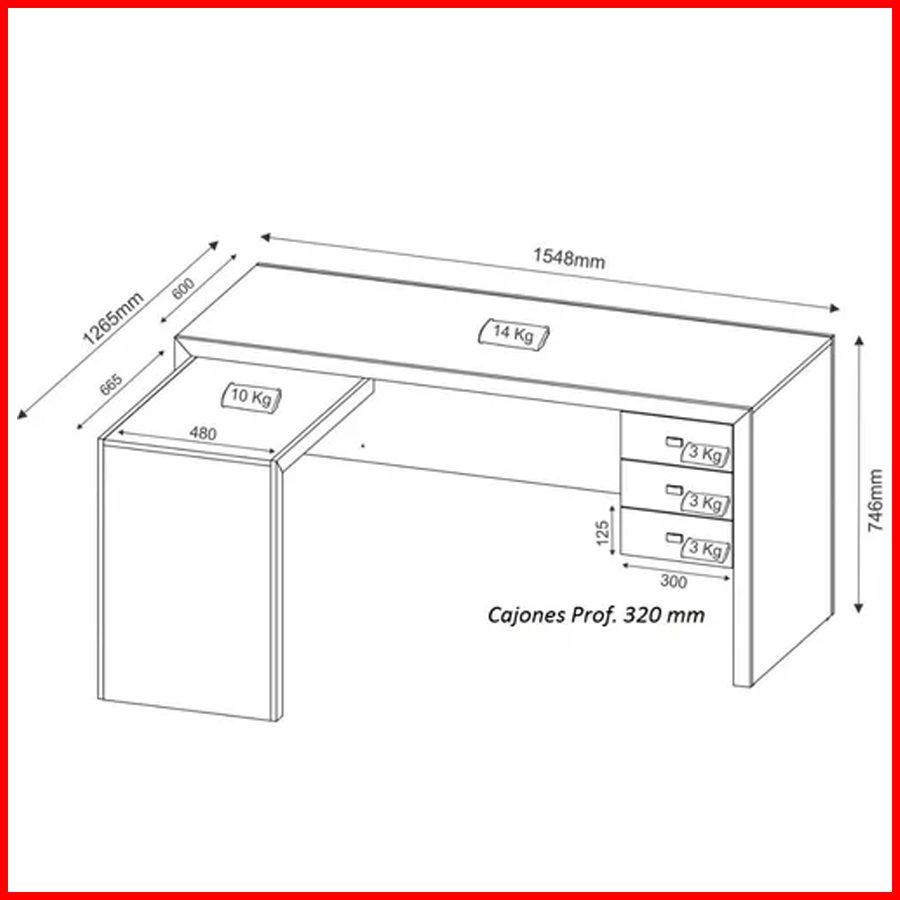 1548mm
1265mm
600
665
14 Kg
10 Kg
480
3 Kg
3 Kg
3 Kg
125
300
746mm
Cajones Prof. 320 mm