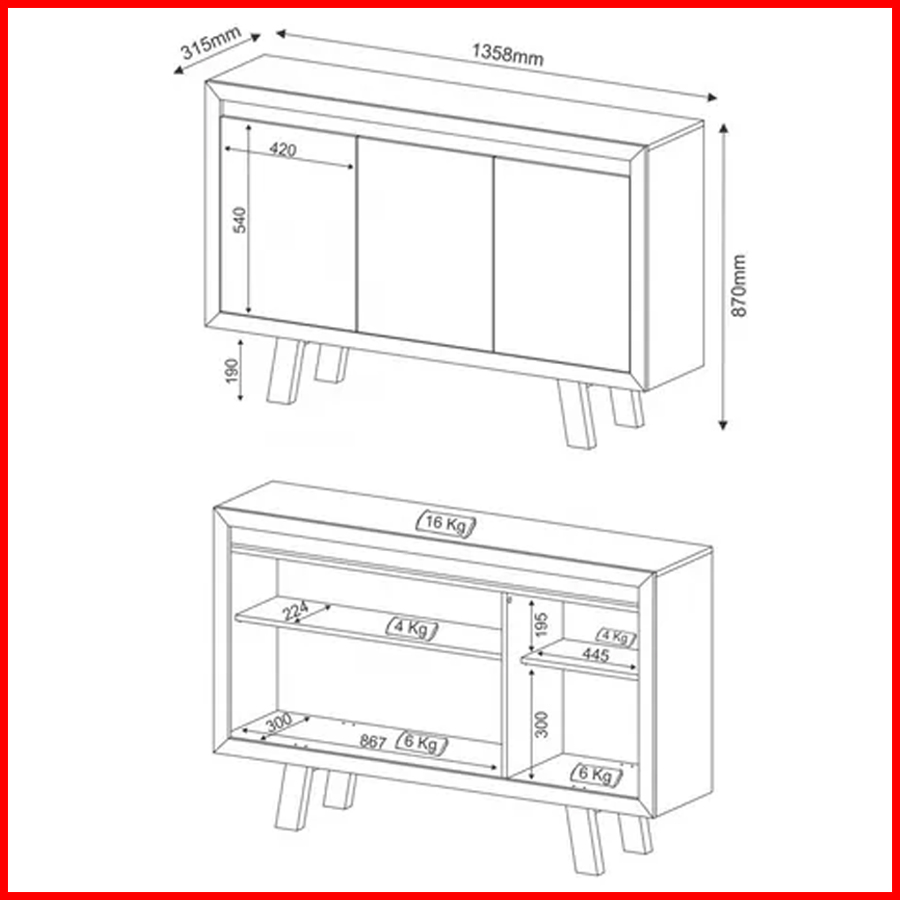 315mm
1358mm
420
540
870mm
190

16 Kg
224
4 Kg
195
4 Kg
445
300
867
6 Kg
300
6 Kg